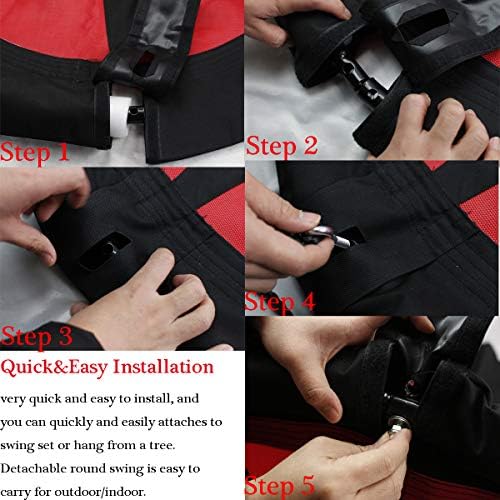 Step 1

Step 2

Step 3

Step 4

Quick&Easy Installation

very quick and easy to install, and you can quickly and easily attaches to swing set or hang from a tree. Detachable round swing is easy to carry for outdoor/indoor.

Step 5