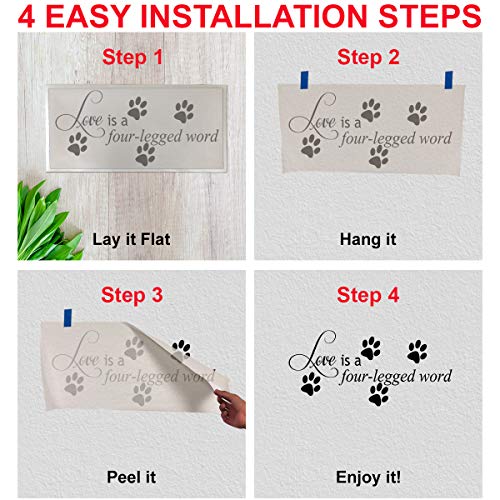 4 EASY INSTALLATION STEPS

Step 1

Love is a four-legged word

Lay it Flat

Step 2

Love is a four-legged word

Hang it

Step 3

Love is a four-legged word

Peel it

Step 4

Love is a four-legged word

Enjoy it!