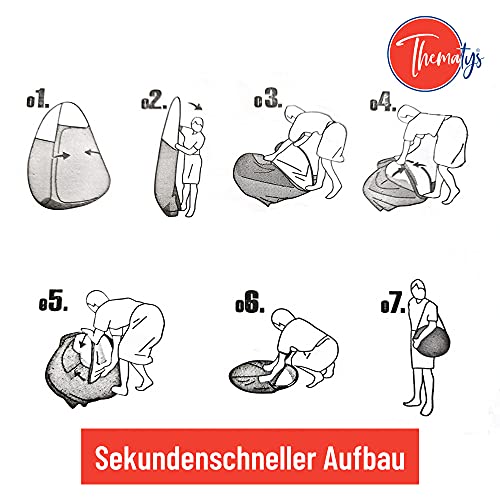 Thematys®

01.

02.

03.

04.

05.

06.

07.

Sekundenschneller Aufbau