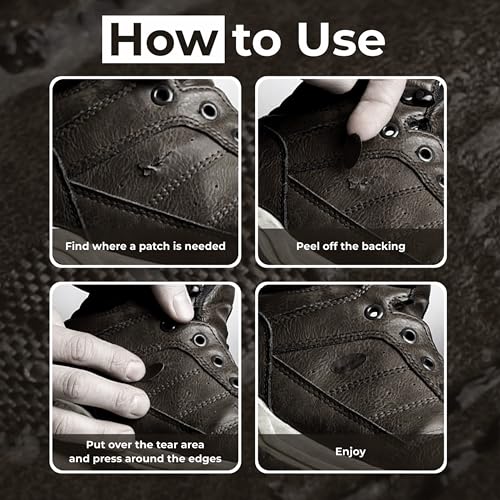 How to Use

Find where a patch is needed

Peel off the backing

Put over the tear area and press around the edges

Enjoy