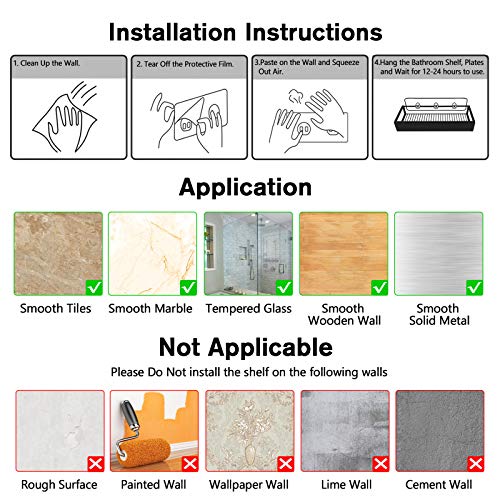 Installation Instructions

1. Clean Up the Wall.

2. Tear Off the Protective Film.

3.Paste on the Wall and Squeeze Out Air.

4.Hang the Bathroom Shelf, Plates and Wait for 12-24 hours to use.

Application

Smooth Tiles

Smooth Marble

Tempered Glass

Smooth Wooden Wall

Smooth Solid Metal

Not Applicable

Please Do Not install the shelf on the following walls

Rough Surface

Painted Wall

Wallpaper Wall

Lime Wall

Cement Wall