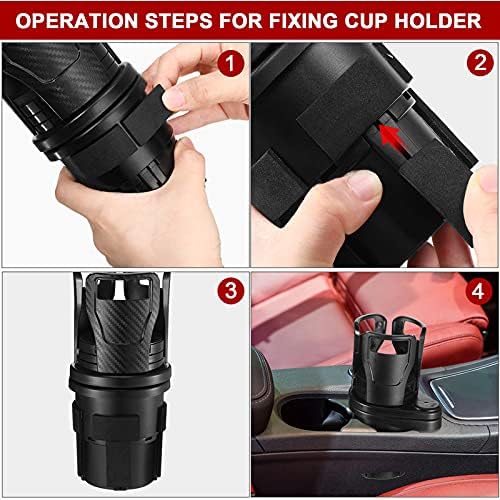 OPERATION STEPS FOR FIXING CUP HOLDER

1

2

3

4