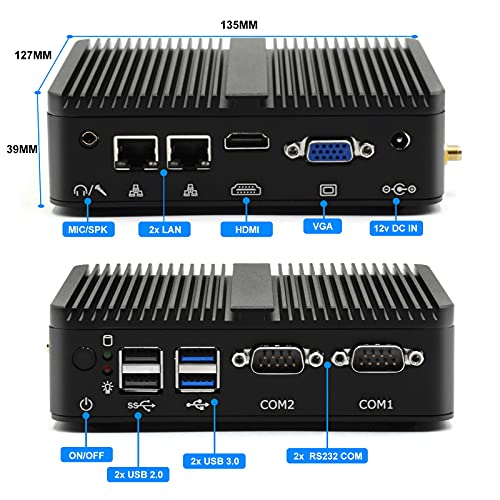 135MM

127MM

39MM

MIC/SPK

2x LAN

HDMI

VGA

12v DC IN

COM2

COM1

ON/OFF

2x USB 2.0

2x USB 3.0

2x RS232 COM