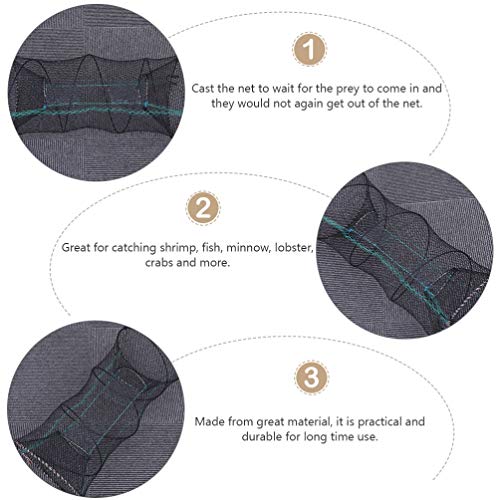 1

Cast the net to wait for the prey to come in and they would not again get out of the net.

2

Great for catching shrimp, fish, minnow, lobster, crabs and more.

3

Made from great material, it is practical and durable for long time use.