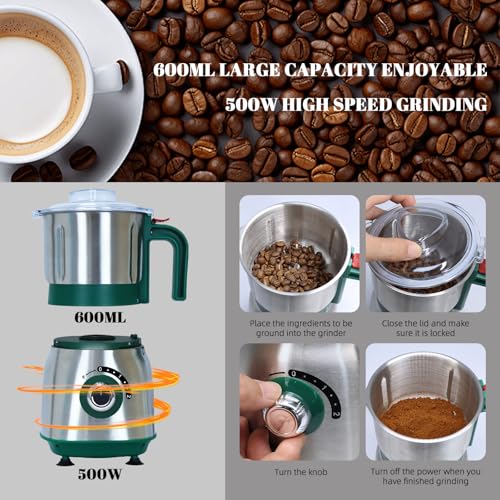 600ML LARGE CAPACITY ENJOYABLE

500W HIGH SPEED GRINDING

600ML

0
1
2

500W

Place the ingredients to be ground into the grinder

Close the lid and make sure it is locked

0
1
2

Turn the knob

Turn off the power when you have finished grinding