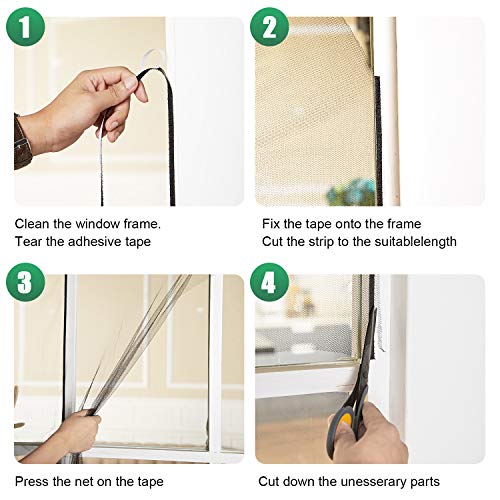 1

Clean the window frame.
Tear the adhesive tape

2

Fix the tape onto the frame
Cut the strip to the suitablelength

3

Press the net on the tape

4

Cut down the unesserary parts