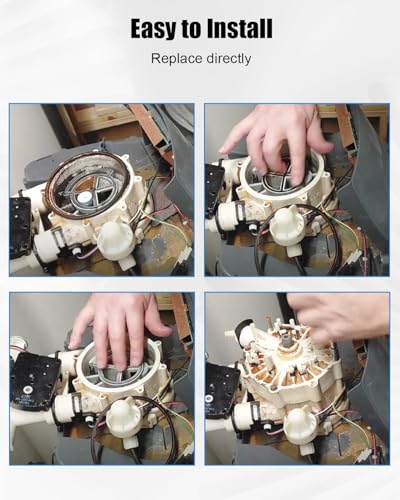 Easy to Install

Replace directly