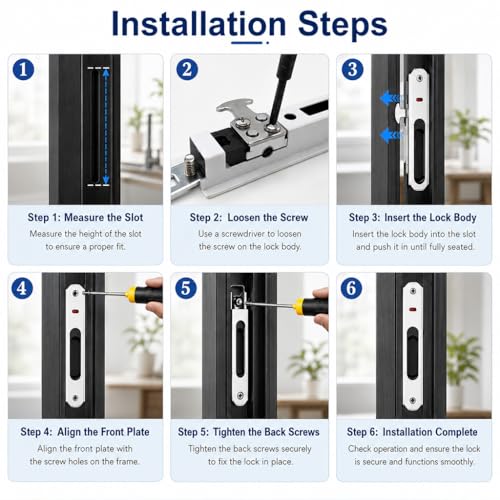 Installation Steps

1

Step 1: Measure the Slot

Measure the height of the slot to ensure a proper fit.

2

Step 2: Loosen the Screw

Use a screwdriver to loosen the screw on the lock body.

3

Step 3: Insert the Lock Body

Insert the lock body into the slot and push it in until fully seated.

4

Step 4: Align the Front Plate

Align the front plate with the screw holes on the frame.

5

Step 5: Tighten the Back Screws

Tighten the back screws securely to fix the lock in place.

6

Step 6: Installation Complete

Check operation and ensure the lock is secure and functions smoothly.