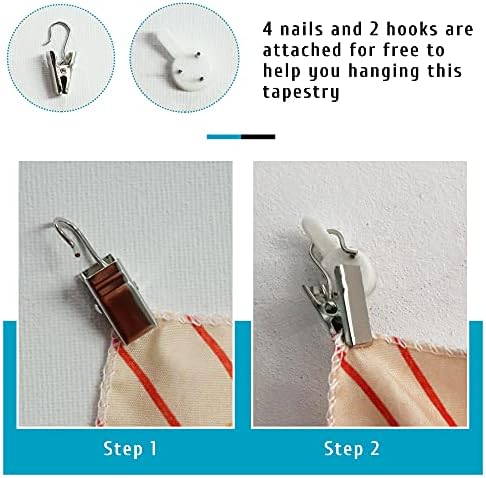 4 nails and 2 hooks are attached for free to help you hanging this tapestry

Step 1

Step 2