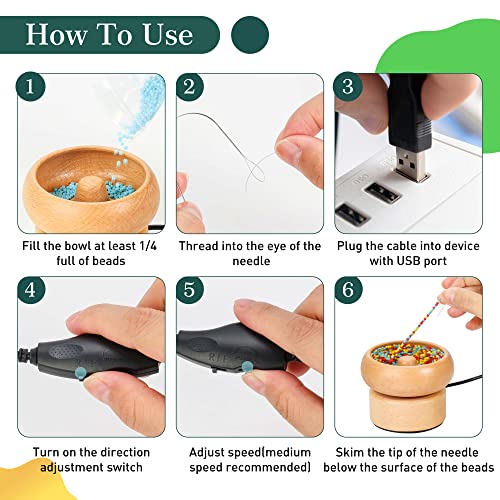 How To Use

1

Fill the bowl at least 1/4 full of beads

2

Thread into the eye of the needle

3

Plug the cable into device with USB port

4

Turn on the direction adjustment switch

5

Adjust speed(medium speed recommended)

6

Skim the tip of the needle below the surface of the beads