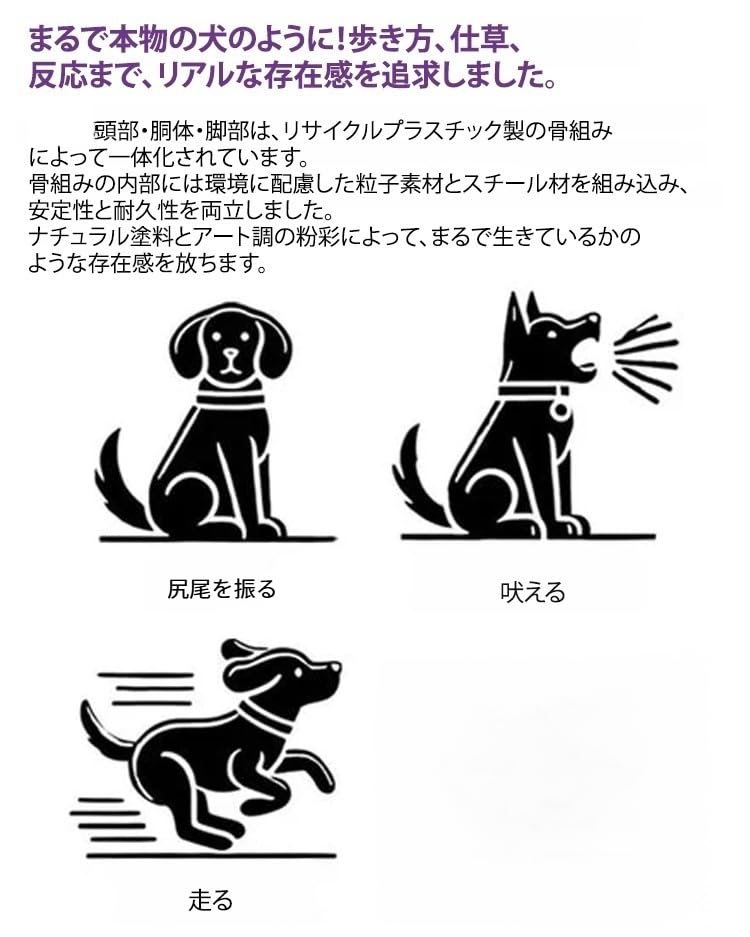 まるで本物の犬のように！歩き方、仕草、反応まで、リアルな存在感を追求しました。

頭部・胴体・脚部は、リサイクルプラスチック製の骨組みによって一体化されています。
骨組みの内部には環境に配慮した粒子素材とスチール材を組み込み、安定性と耐久性を両立しました。
ナチュラル塗料とアート調の粉彩によって、まるで生きているかのような存在感を放ちます。

尻尾を振る

吠える

走る