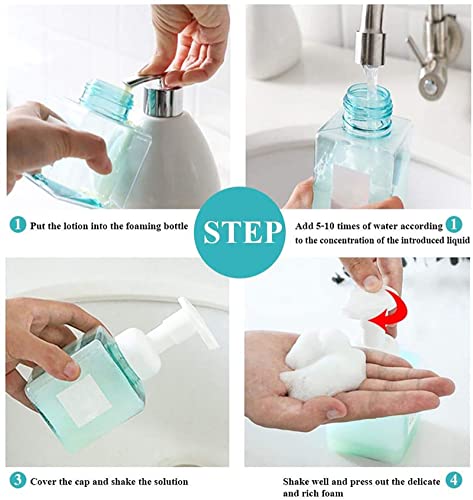 1 Put the lotion into the foaming bottle

STEP

Add 5-10 times of water according to the concentration of the introduced liquid 1

3 Cover the cap and shake the solution

Shake well and press out the delicate and rich foam 4