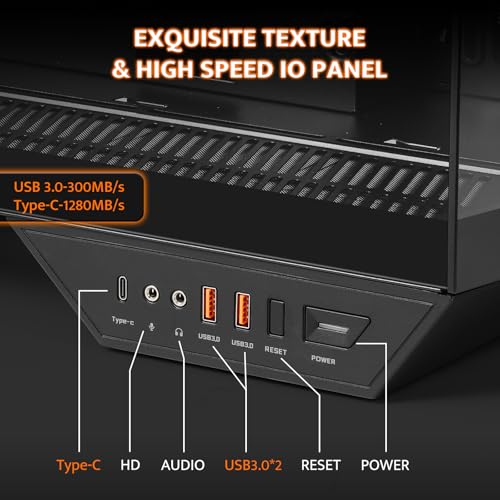 EXQUISITE TEXTURE
& HIGH SPEED IO PANEL

USB 3.0-300MB/s
Type-C-1280MB/s

Type-c
USB3.0
USB3.0
RESET
POWER

Type-C HD AUDIO USB3.0*2 RESET POWER