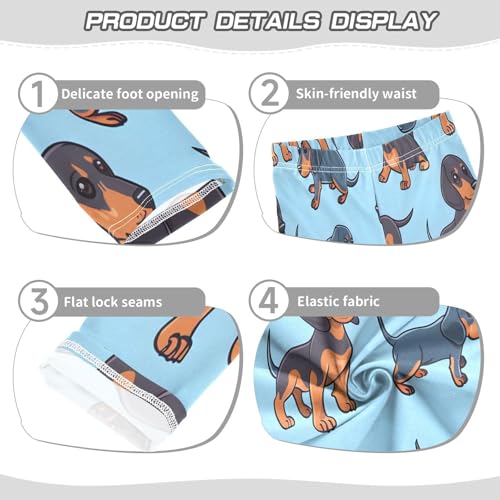 PRODUCT DETAILS DISPLAY

1 Delicate foot opening

2 Skin-friendly waist

3 Flat lock seams

4 Elastic fabric