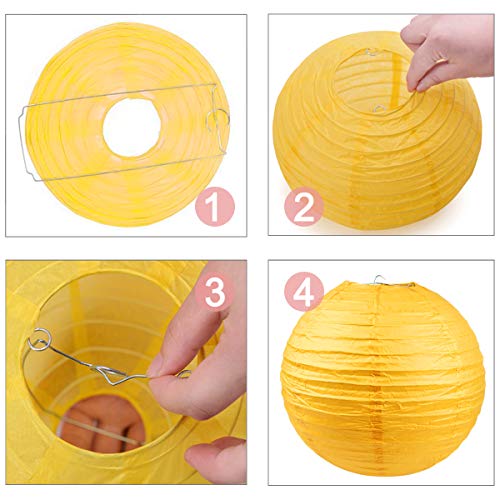 1

2

3

4