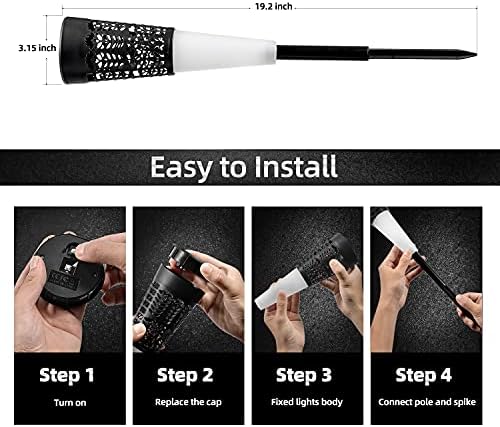 19.2 inch

3.15 inch

Easy to Install

Step 1

Turn on

Step 2

Replace the cap

Step 3

Fixed lights body

Step 4

Connect pole and spike