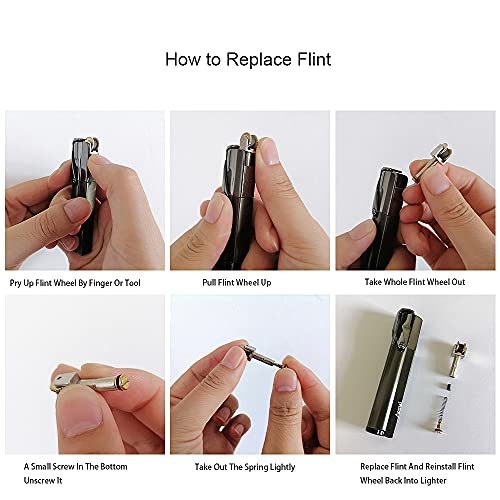 How to Replace Flint

Pry Up Flint Wheel By Finger Or Tool

Pull Flint Wheel Up

Take Whole Flint Wheel Out

A Small Screw In The Bottom Unscrew It

Take Out The Spring Lightly

Replace Flint And Reinstall Flint Wheel Back Into Lighter