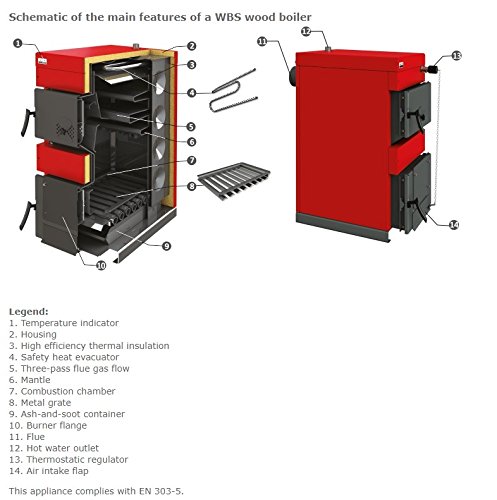 Schematic of the main features of a WBS wood boiler

1
2
3
4
5
6
7
8
9
10
11
12
13
14

Legend:
1. Temperature indicator
2. Housing
3. High efficiency thermal insulation
4. Safety heat evacuator
5. Three-pass flue gas flow
6. Mantle
7. Combustion chamber
8. Metal grate
9. Ash-and-soot container
10. Burner flange
11. Flue
12. Hot water outlet
13. Thermostatic regulator
14. Air intake flap

This appliance complies with EN 303-5.