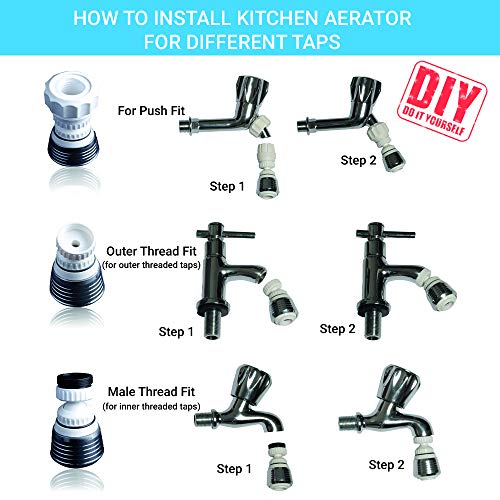 HOW TO INSTALL KITCHEN AERATOR FOR DIFFERENT TAPS

DIY
DO IT YOURSELF

For Push Fit

Step 1

Step 2

Outer Thread Fit
(for outer threaded taps)

Step 1

Step 2

Male Thread Fit
(for inner threaded taps)

Step 1

Step 2