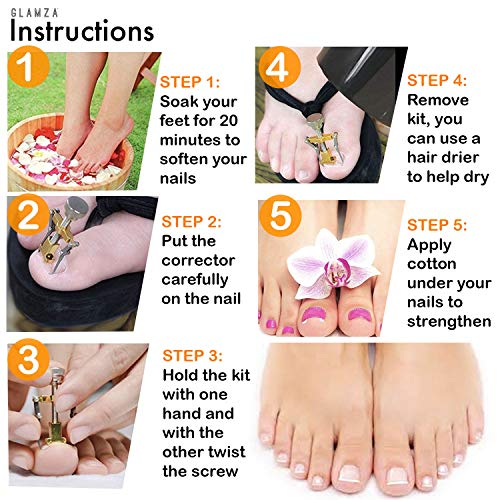 GLAMZA
Instructions

1
STEP 1:
Soak your feet for 20 minutes to soften your nails

2
STEP 2:
Put the corrector carefully on the nail

3
STEP 3:
Hold the kit with one hand and with the other twist the screw

4
STEP 4:
Remove kit, you can use a hair drier to help dry

5
STEP 5:
Apply cotton under your nails to strengthen