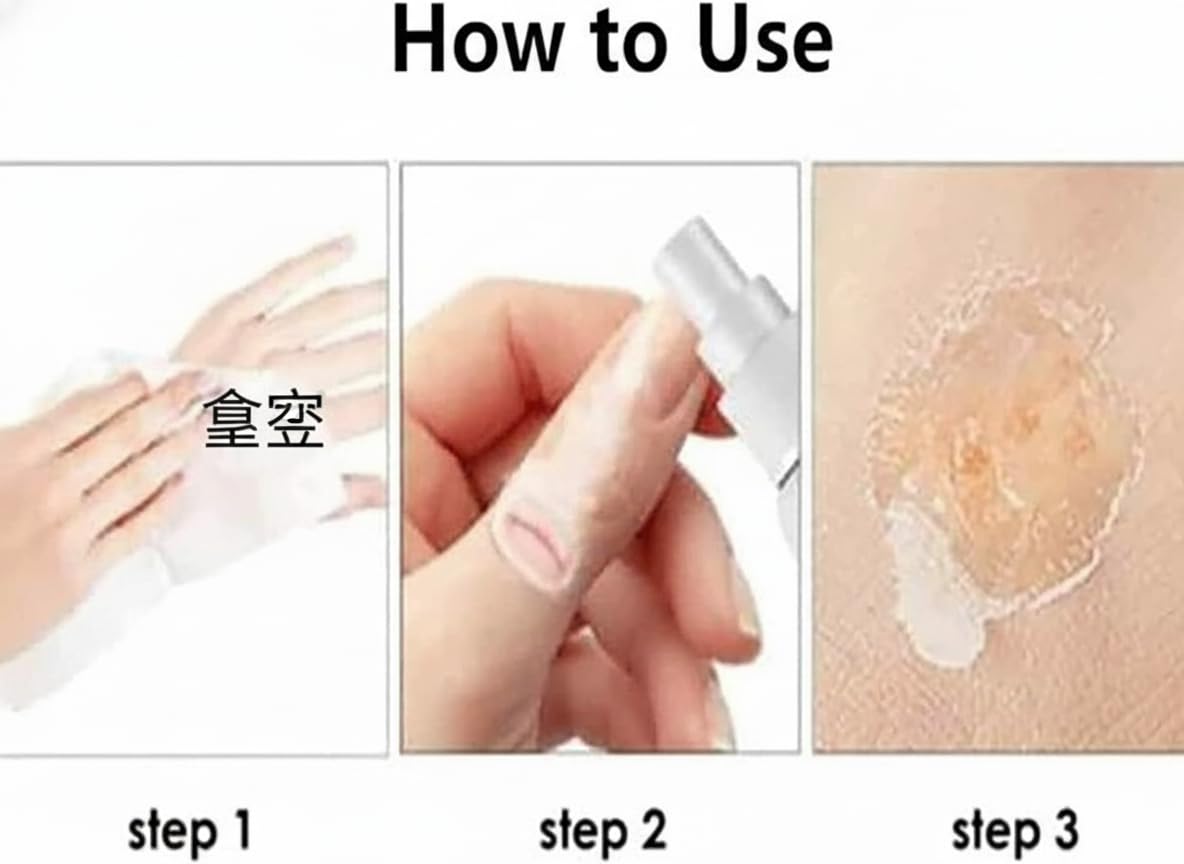 How to Use

皇空

step 1

step 2

step 3