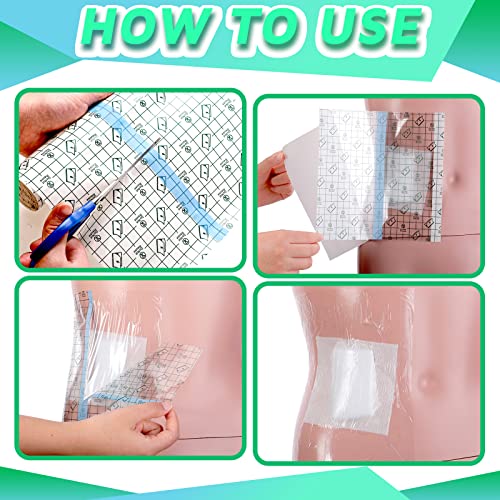 HOW TO USE