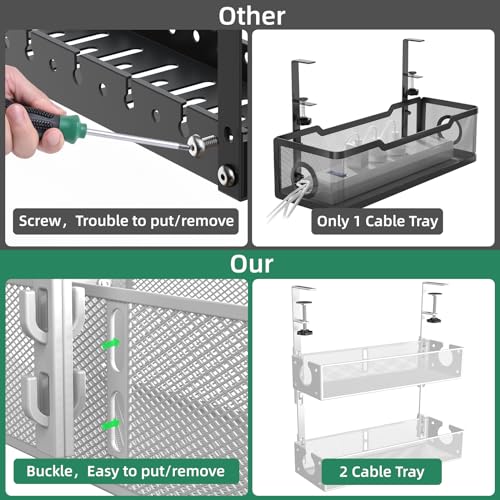 Other

Screw，Trouble to put/remove

Only 1 Cable Tray

Our

Buckle，Easy to put/remove

2 Cable Tray