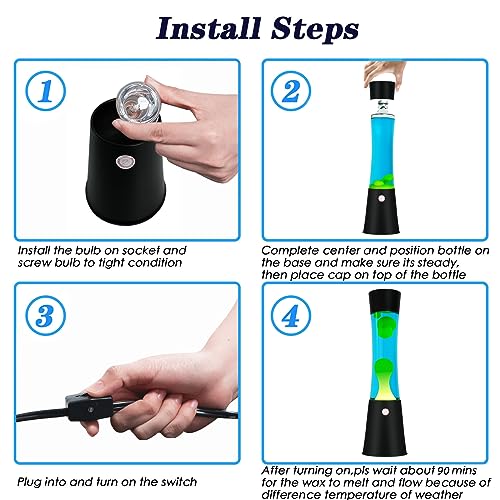 Install Steps

1

Install the bulb on socket and screw bulb to tight condition

2

Complete center and position bottle on the base and make sure its steady, then place cap on top of the bottle

3

Plug into and turn on the switch

4

After turning on,pls wait about 90 mins for the wax to melt and flow because of difference temperature of weather