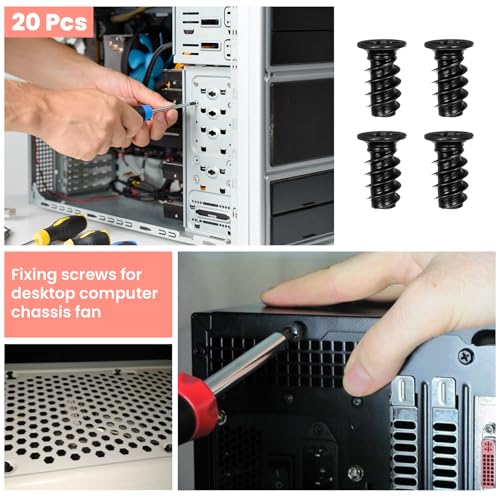 20 Pcs

Fixing screws for desktop computer chassis fan