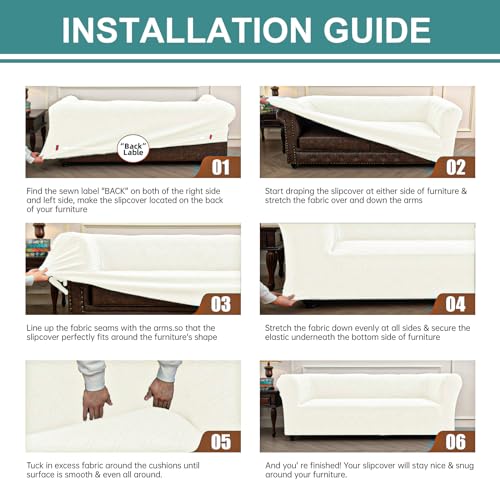 INSTALLATION GUIDE

"Back" Lable

01

Find the sewn label "BACK" on both of the right side and left side, make the slipcover located on the back of your furniture

02

Start draping the slipcover at either side of furniture & stretch the fabric over and down the arms

03

Line up the fabric seams with the arms.so that the slipcover perfectly fits around the furniture's shape

04

Stretch the fabric down evenly at all sides & secure the elastic underneath the bottom side of furniture

05

Tuck in excess fabric around the cushions until surface is smooth & even all around.

06

And you' re finished! Your slipcover will stay nice & snug around your furniture.