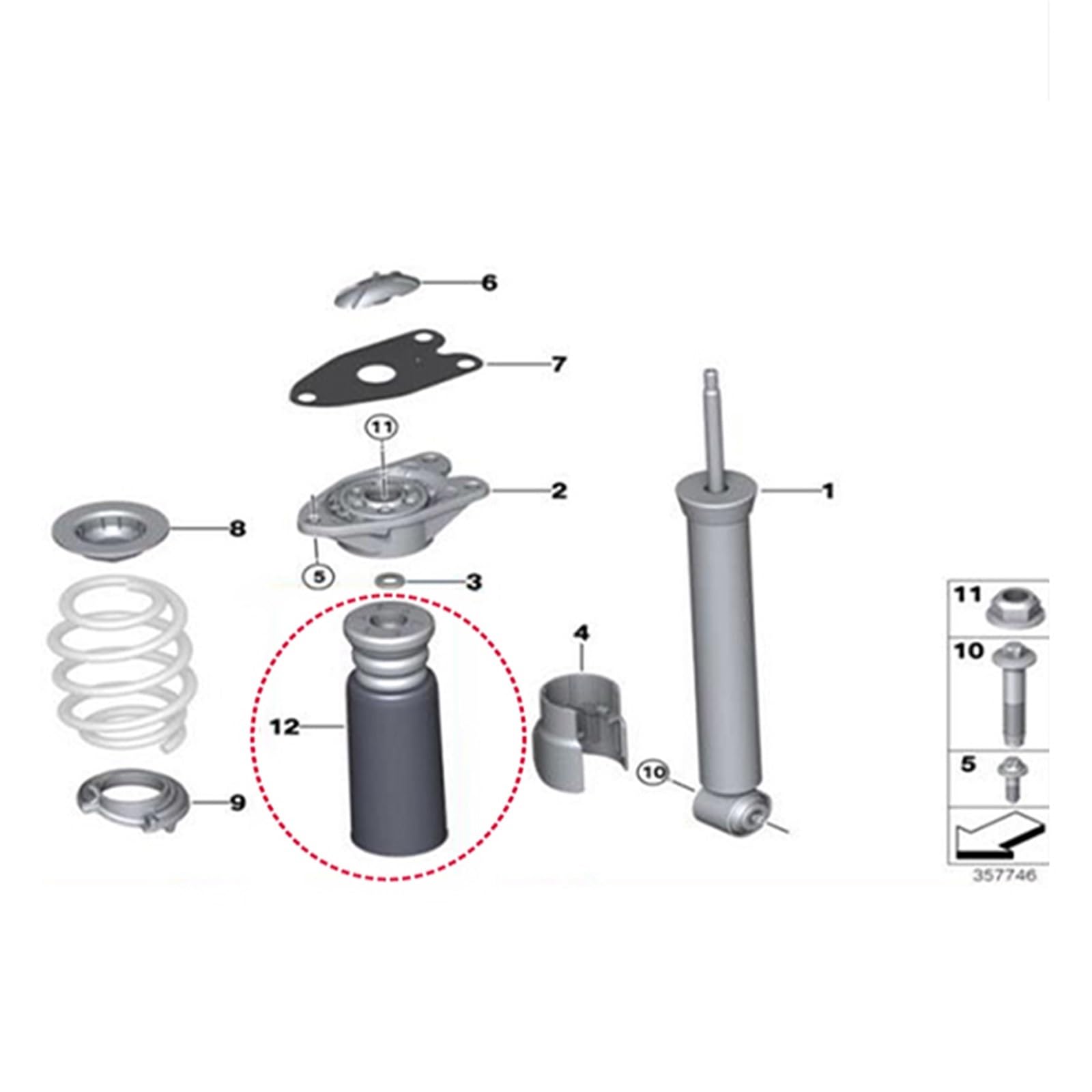 6
7
11
2
1
8
5
3
4
12
10
9
11
10
5
357746