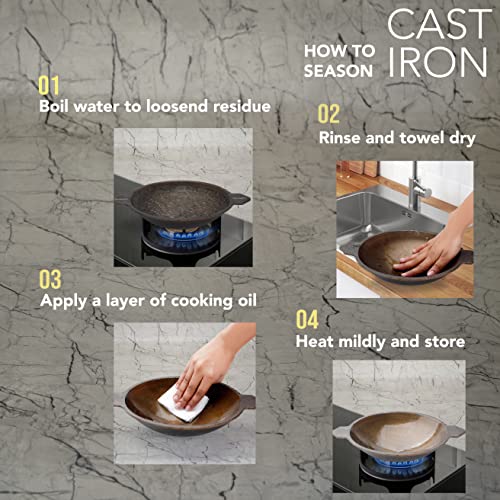 HOW TO SEASON CAST IRON

01
Boil water to loosend residue

02
Rinse and towel dry

03
Apply a layer of cooking oil

04
Heat mildly and store