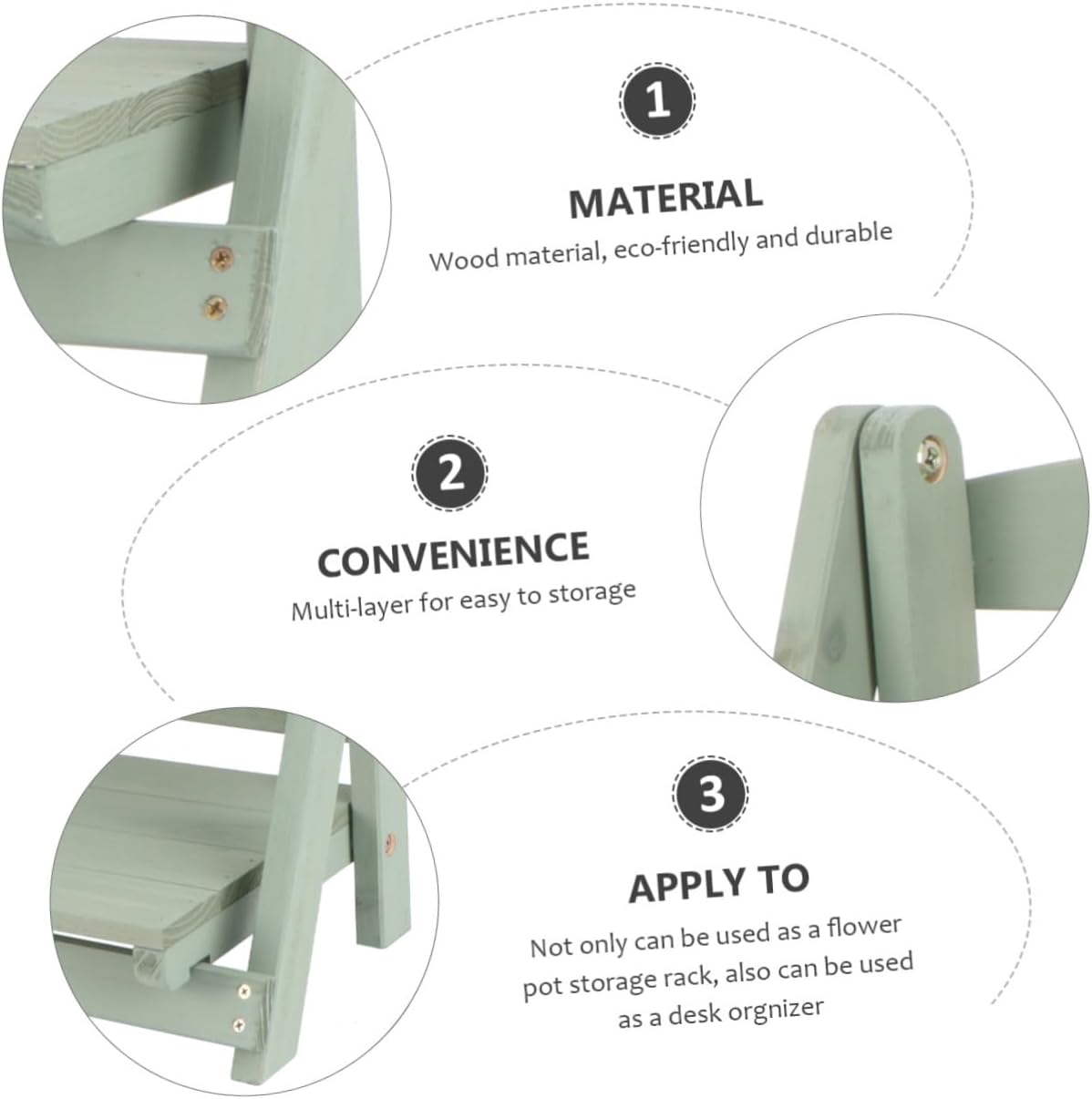 1

MATERIAL

Wood material, eco-friendly and durable

2

CONVENIENCE

Multi-layer for easy to storage

3

APPLY TO

Not only can be used as a flower pot storage rack, also can be used as a desk orgnizer