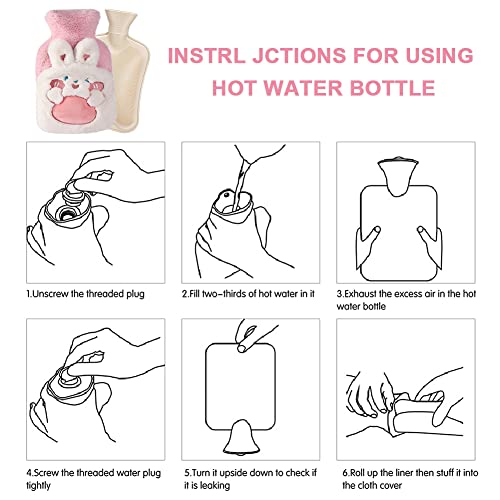 INSTRL JCTIONS FOR USING HOT WATER BOTTLE

1.Unscrew the threaded plug

2.Fill two-thirds of hot water in it

3.Exhaust the excess air in the hot water bottle

4.Screw the threaded water plug tightly

5.Turn it upside down to check if it is leaking

6.Roll up the liner then stuff it into the cloth cover