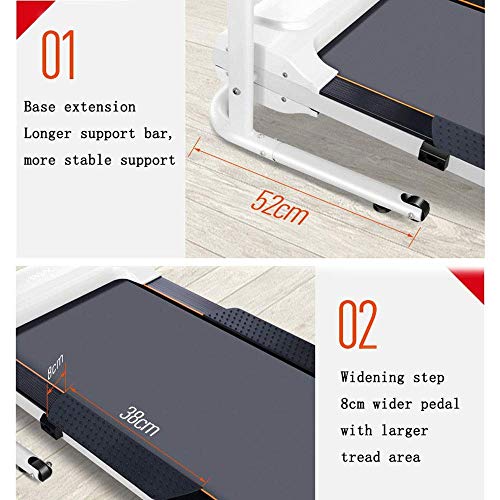 01

Base extension
Longer support bar, more stable support

52cm

8cm

38cm

02

Widening step
8cm wider pedal with larger tread area