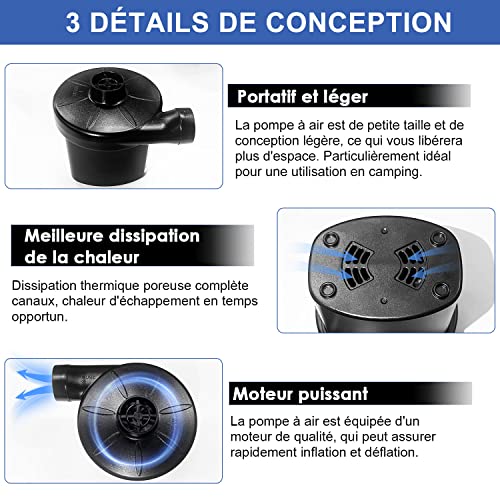 3 DÉTAILS DE CONCEPTION

Portatif et léger

La pompe à air est de petite taille et de conception légère, ce qui vous libérera plus d'espace. Particulièrement idéal pour une utilisation en camping.

Meilleure dissipation de la chaleur

Dissipation thermique poreuse complète canaux, chaleur d'échappement en temps opportun.

Moteur puissant

La pompe à air est équipée d'un moteur de qualité, qui peut assurer rapidement inflation et déflation.