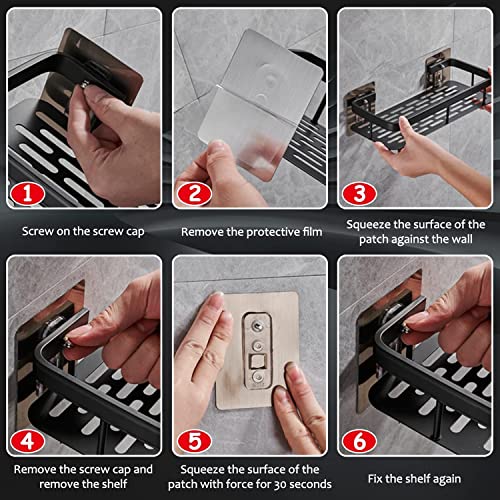 1

Screw on the screw cap

2

Remove the protective film

3

Squeeze the surface of the patch against the wall

4

Remove the screw cap and remove the shelf

5

Squeeze the surface of the patch with force for 30 seconds

6

Fix the shelf again