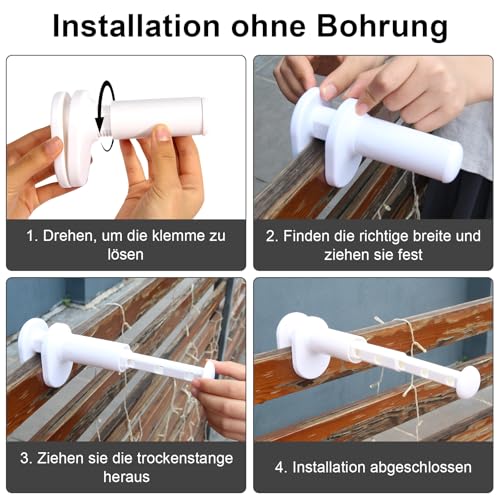 Installation ohne Bohrung

1. Drehen, um die klemme zu lösen

2. Finden die richtige breite und ziehen sie fest

3. Ziehen sie die trockenstange heraus

4. Installation abgeschlossen