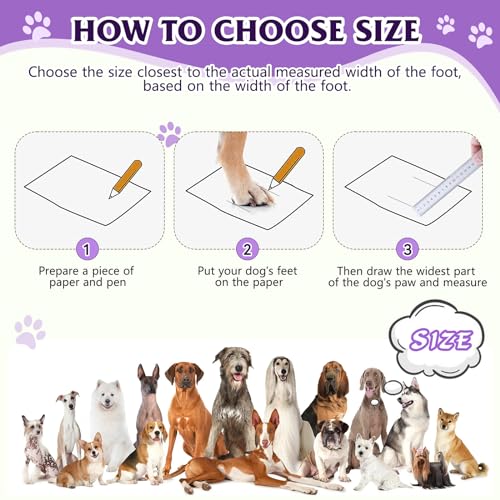 HOW TO CHOOSE SIZE

Choose the size closest to the actual measured width of the foot, based on the width of the foot.

1

Prepare a piece of paper and pen

2

Put your dog's feet on the paper

3

Then draw the widest part of the dog's paw and measure

SIZE