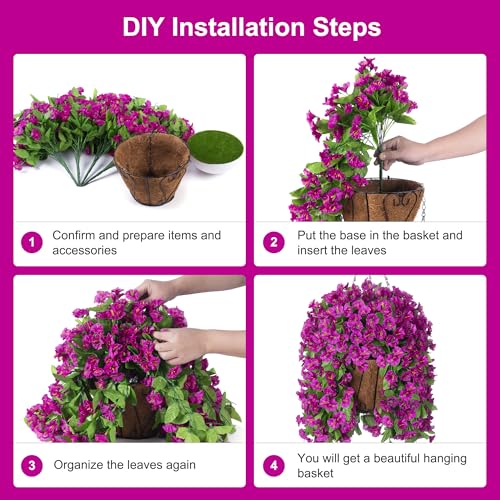 DIY Installation Steps

1 Confirm and prepare items and accessories

2 Put the base in the basket and insert the leaves

3 Organize the leaves again

4 You will get a beautiful hanging basket