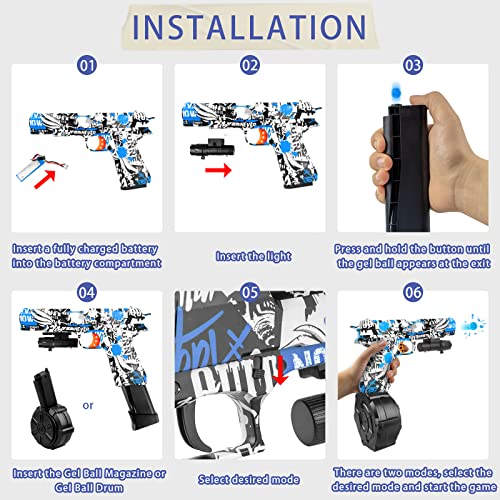 INSTALLATION

01

Insert a fully charged battery into the battery compartment

02

Insert the light

03

Press and hold the button until the gel ball appears at the exit

04

or

Insert the Gel Ball Magazine or Gel Ball Drum

05

Select desired mode

06

There are two modes, select the desired mode and start the game