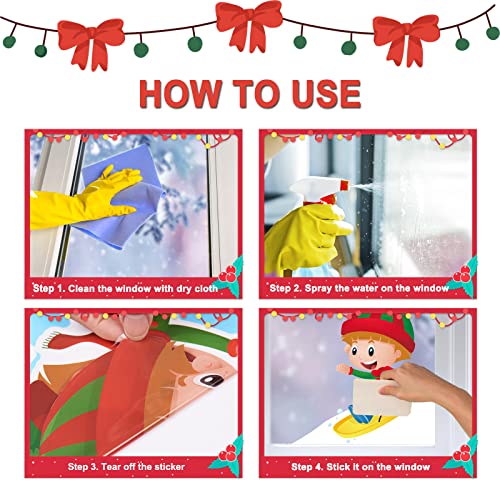 HOW TO USE

Step 1. Clean the window with dry cloth

Step 2. Spray the water on the window

Step 3. Tear off the sticker

Step 4. Stick it on the window