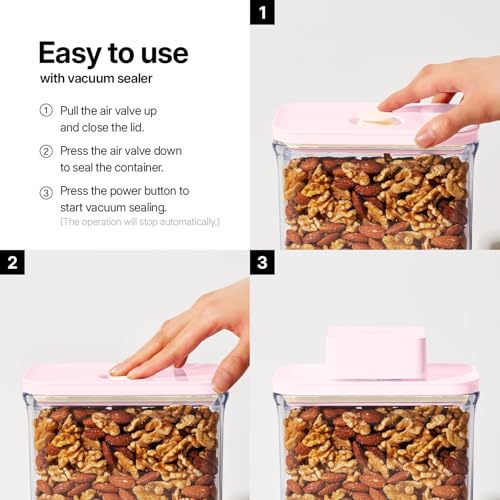 Easy to use
with vacuum sealer

① Pull the air valve up and close the lid.

② Press the air valve down to seal the container.

③ Press the power button to start vacuum sealing.
(The operation will stop automatically.)

1

2

3