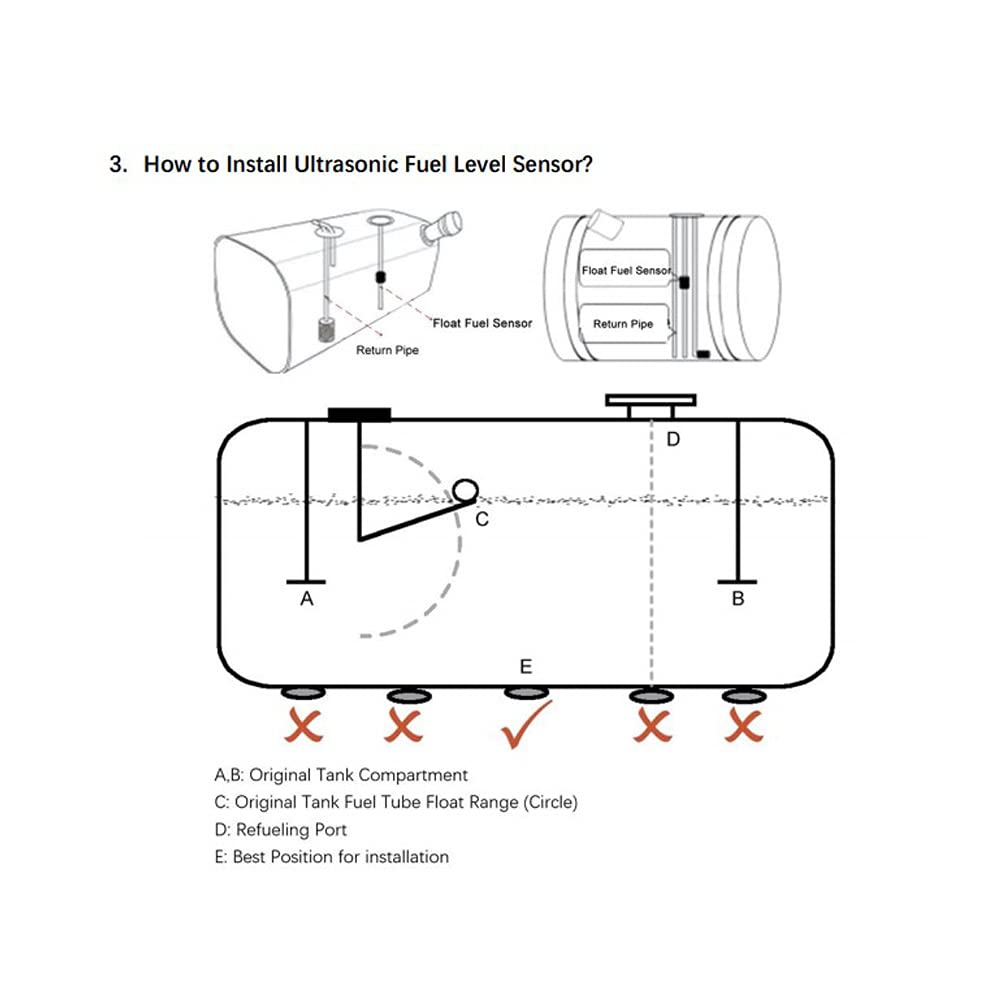 3. How to Install Ultrasonic Fuel Level Sensor?

Float Fuel Sensor
Return Pipe

Float Fuel Sensor
Return Pipe

D
C
A
B
E

A,B: Original Tank Compartment
C: Original Tank Fuel Tube Float Range (Circle)
D: Refueling Port
E: Best Position for installation