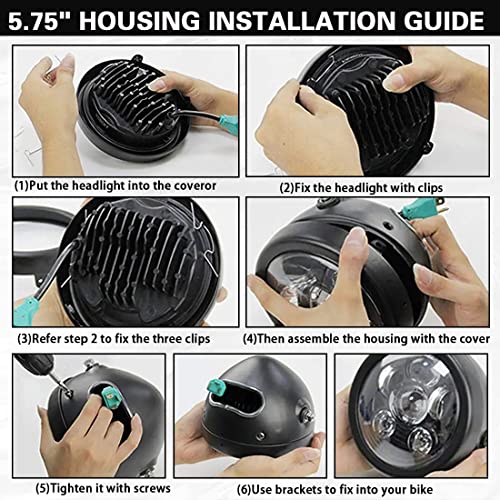 5.75" HOUSING INSTALLATION GUIDE

(1)Put the headlight into the coveror

(2)Fix the headlight with clips

(3)Refer step 2 to fix the three clips

(4)Then assemble the housing with the cover

(5)Tighten it with screws

(6)Use brackets to fix into your bike