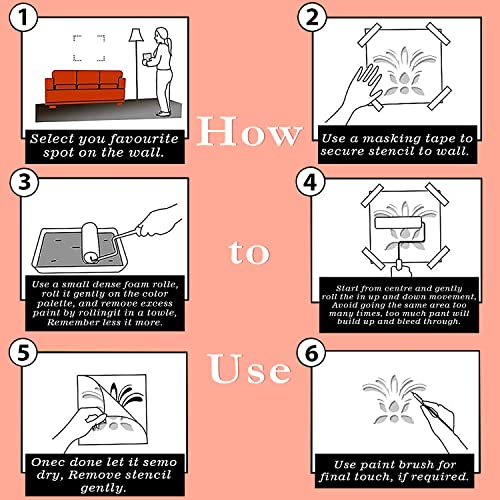 How to Use

1
Select you favourite spot on the wall.

2
Use a masking tape to secure stencil to wall.

3
Use a small dense foam rolle, roll it gently on the color palette, and remove excess paint by rollingit in a towle, Remember less it more.

4
Start from centre and gently roll the in up and down movement, Avoid going the same area too many times, too much pant will build up and bleed through.

5
Onec done let it semo dry, Remove stencil gently.

6
Use paint brush for final touch, if required.