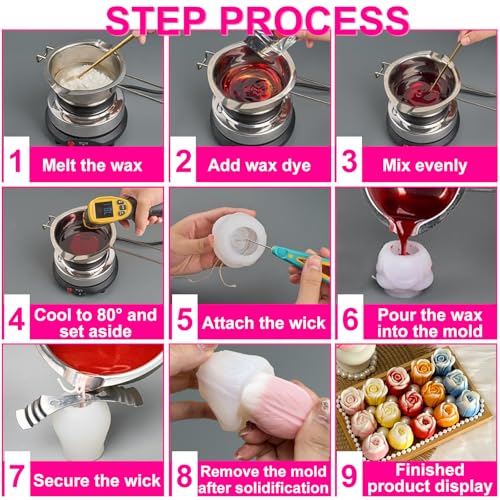 STEP PROCESS

1 Melt the wax

2 Add wax dye

3 Mix evenly

4 Cool to 80° and set aside

5 Attach the wick

6 Pour the wax into the mold

7 Secure the wick

8 Remove the mold after solidification

9 Finished product display