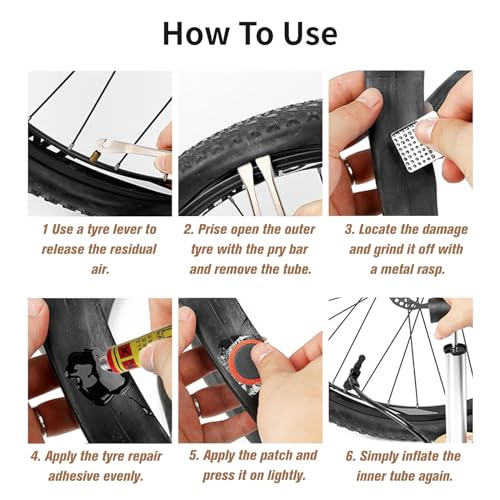 How To Use

1 Use a tyre lever to release the residual air.

2. Prise open the outer tyre with the pry bar and remove the tube.

3. Locate the damage and grind it off with a metal rasp.

4. Apply the tyre repair adhesive evenly.

5. Apply the patch and press it on lightly.

6. Simply inflate the inner tube again.