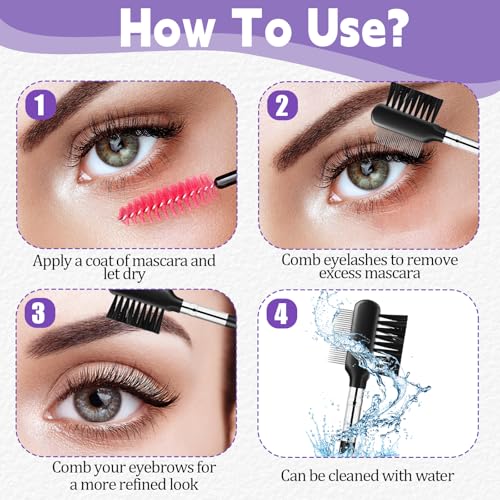 How To Use?

1

Apply a coat of mascara and let dry

2

Comb eyelashes to remove excess mascara

3

Comb your eyebrows for a more refined look

4

Can be cleaned with water