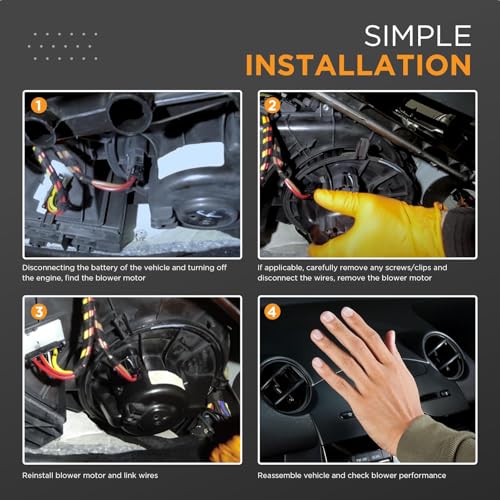 SIMPLE
INSTALLATION

1

Disconnecting the battery of the vehicle and turning off the engine, find the blower motor

2

If applicable, carefully remove any screws/clips and disconnect the wires, remove the blower motor

3

Reinstall blower motor and link wires

4

Reassemble vehicle and check blower performance